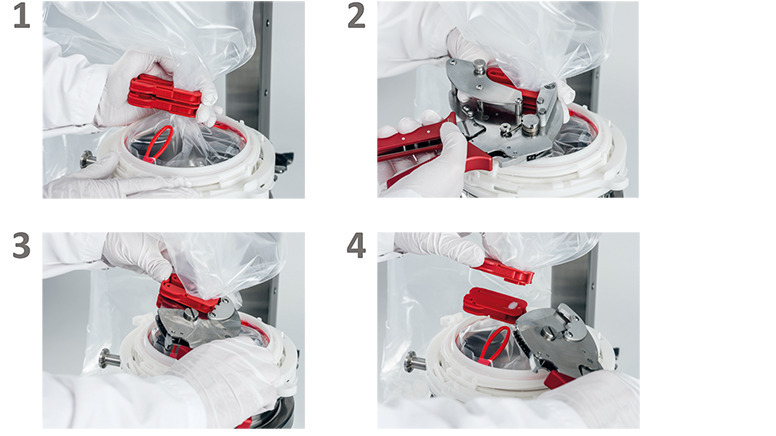 1

2

3

4