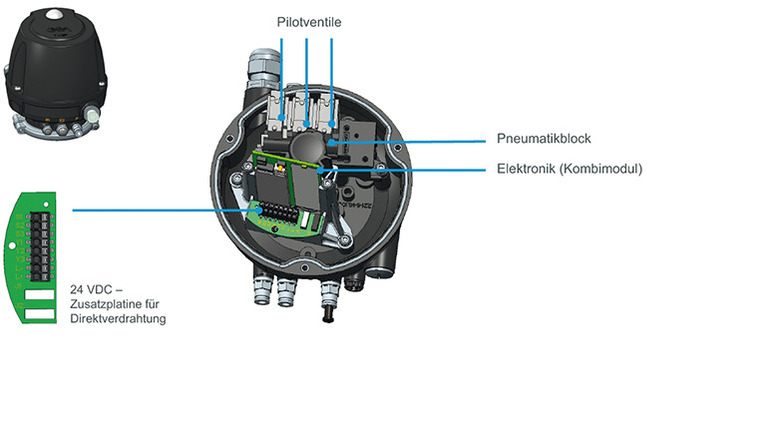 Pilotventile

Pneumatikblock

Elektronik (Kombimodul)

24 VDC – Zusatzplatine für Direktverdrahtung